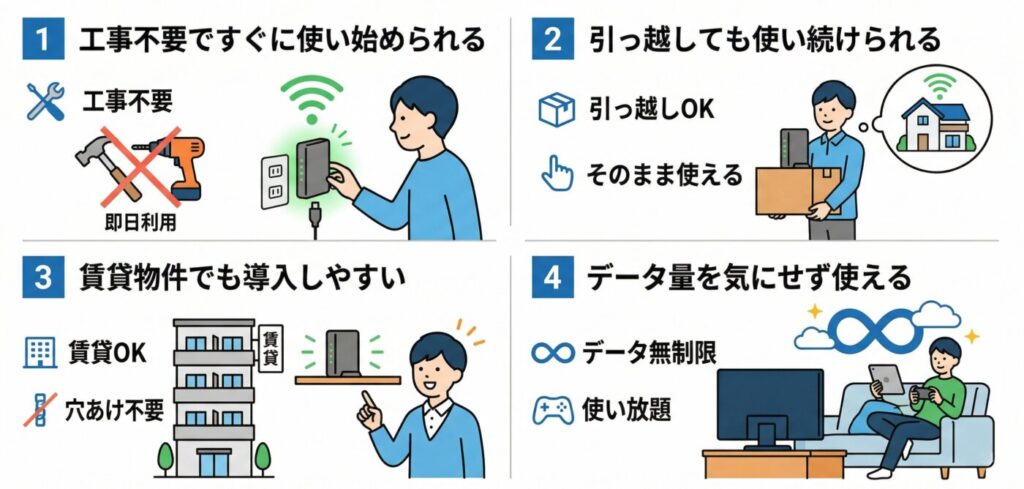 1 工事不要ですぐに使い始められる

工事不要

即日利用

2 引っ越しても使い続けられる

引っ越しOK

そのまま使える

3 賃貸物件でも導入しやすい

賃貸OK

穴あけ不要

賃貸

4 データ量を気にせず使える

データ無制限

使い放題