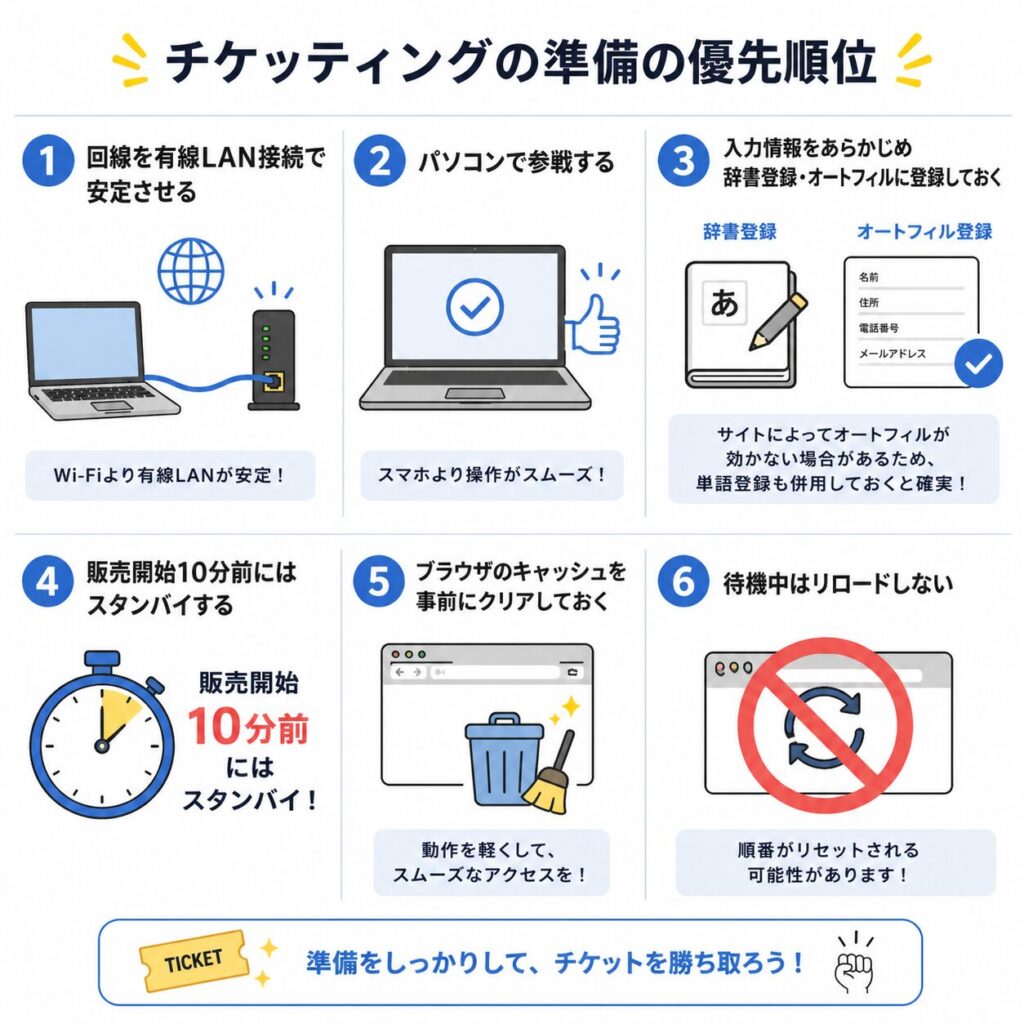 チケッティングの準備の優先順位

1 回線を有線LAN接続で安定させる

Wi-Fiより有線LANが安定！

2 パソコンで参戦する

スマホより操作がスムーズ！

3 入力情報をあらかじめ辞書登録・オートフィルに登録しておく

辞書登録

あ

オートフィル登録

名前
住所
電話番号
メールアドレス

サイトによってオートフィルが効かない場合があるため、単語登録も併用しておくと確実！

4 販売開始10分前にはスタンバイする

販売開始
10分前
には
スタンバイ！

5 ブラウザのキャッシュを事前にクリアしておく

動作を軽くして、スムーズなアクセスを！

6 待機中はリロードしない

順番がリセットされる可能性があります！

TICKET

準備をしっかりして、チケットを勝ち取ろう！