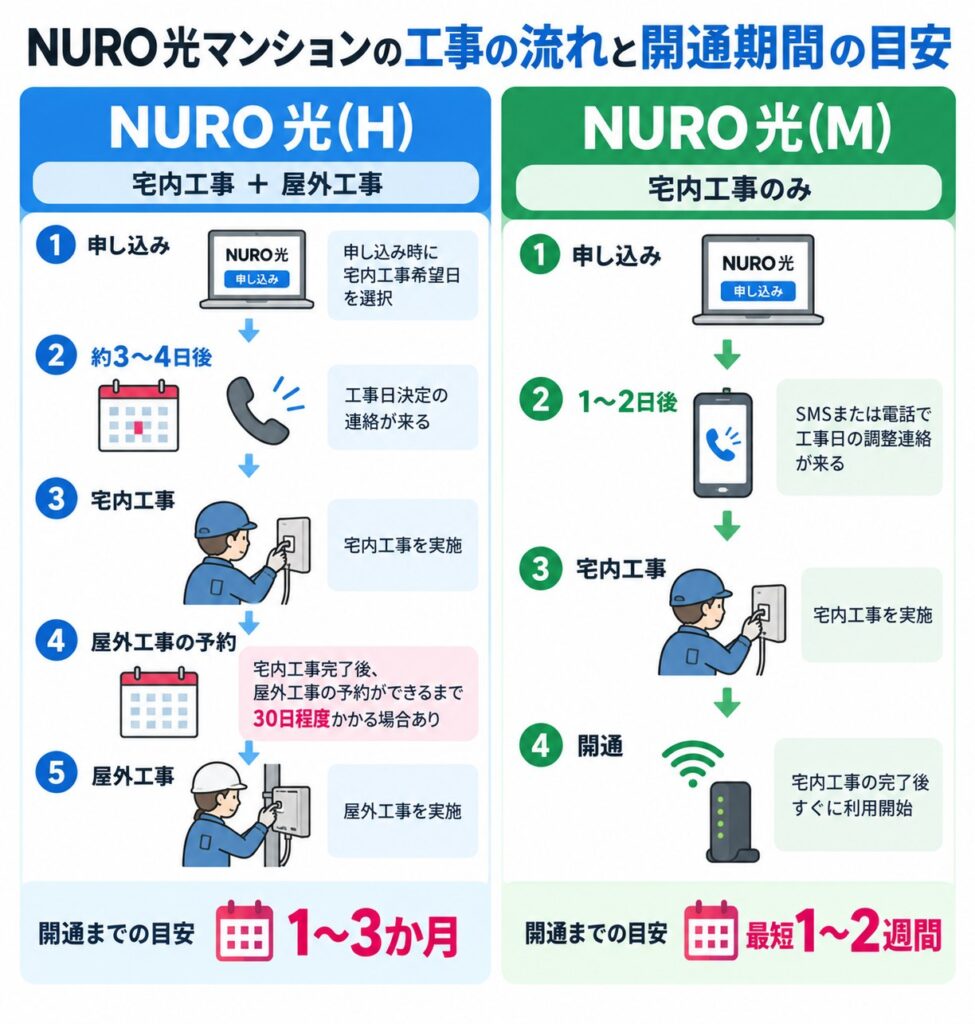 NURO光マンションの工事の流れと開通期間の目安

NURO光(H)

宅内工事 ＋ 屋外工事

1 申し込み

NURO光
申し込み

申し込み時に宅内工事希望日を選択

2 約3〜4日後

工事日決定の連絡が来る

3 宅内工事

宅内工事を実施

4 屋外工事の予約

宅内工事完了後、屋外工事の予約ができるまで30日程度かかる場合あり

5 屋外工事

屋外工事を実施

開通までの目安 1〜3か月

NURO光(M)

宅内工事のみ

1 申し込み

NURO光
申し込み

2 1〜2日後

SMSまたは電話で工事日の調整連絡が来る

3 宅内工事

宅内工事を実施

4 開通

宅内工事の完了後すぐに利用開始

開通までの目安 最短1〜2週間